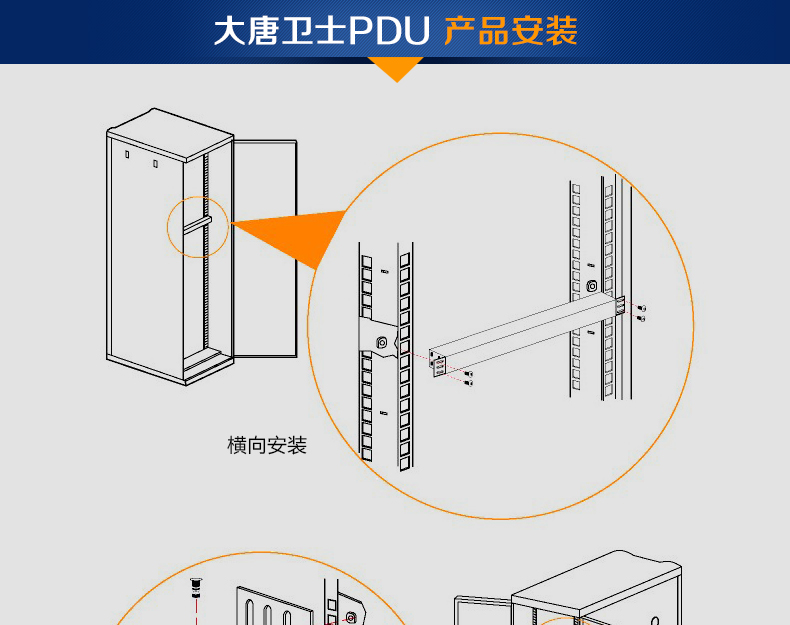 大唐卫士PDU 产品安装

横向安装