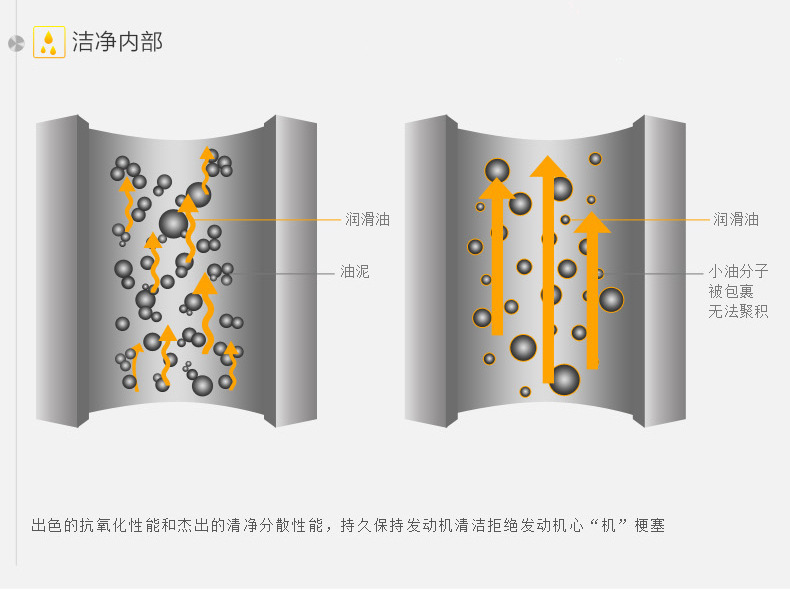 洁净内部

润滑油

油泥

润滑油

小油分子
被包裹
无法聚积

出色的抗氧化性能和杰出的清净分散性能，持久保持发动机清洁拒绝发动机心“机”梗塞