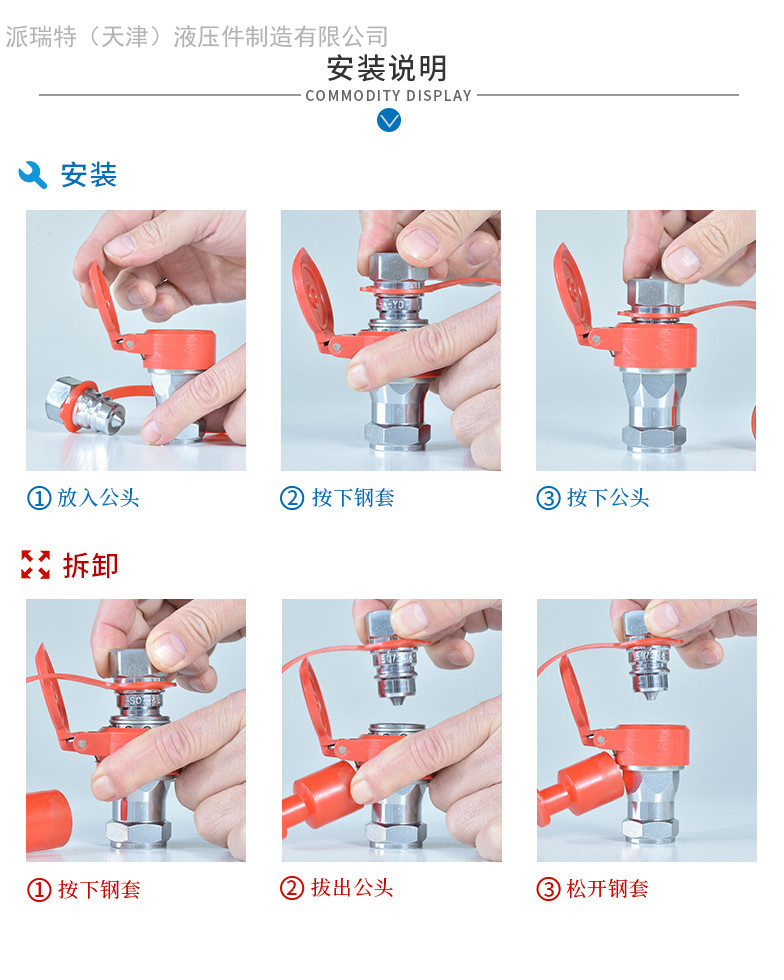 派瑞特（天津）液压件制造有限公司

安装说明
COMMODITY DISPLAY

安装

① 放入公头

② 按下钢套

③ 按下公头

拆卸

① 按下钢套

② 拔出公头

③ 松开钢套