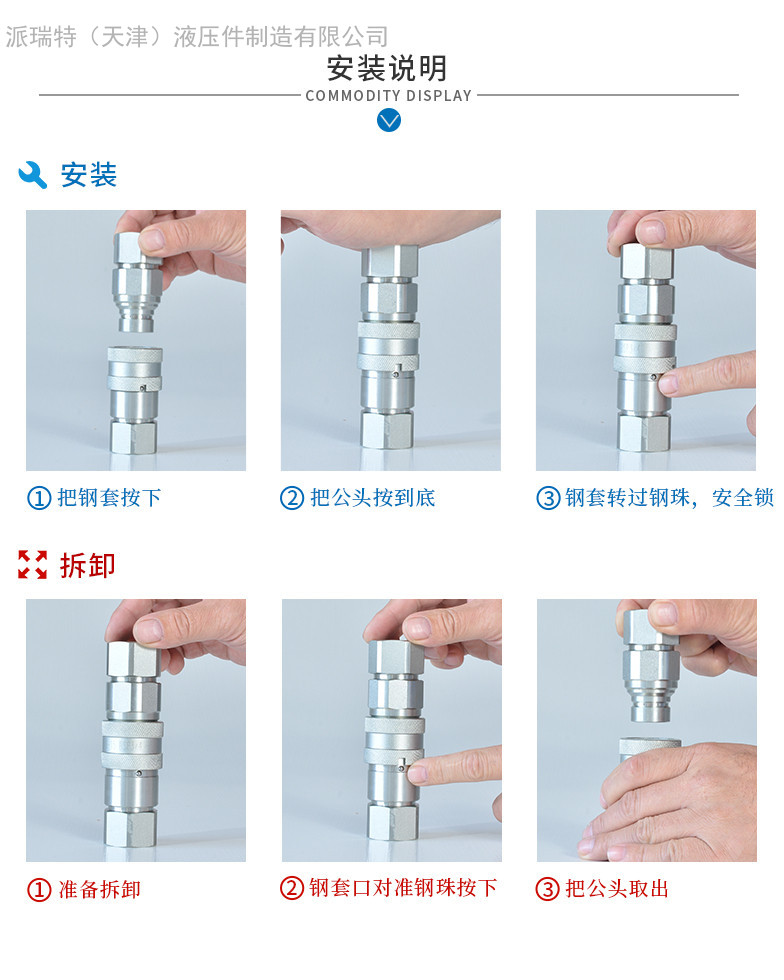 派瑞特（天津）液压件制造有限公司

安装说明

COMMODITY DISPLAY

安装

① 把钢套按下

② 把公头按到底

③ 钢套转过钢珠，安全锁

拆卸

① 准备拆卸

② 钢套口对准钢珠按下

③ 把公头取出