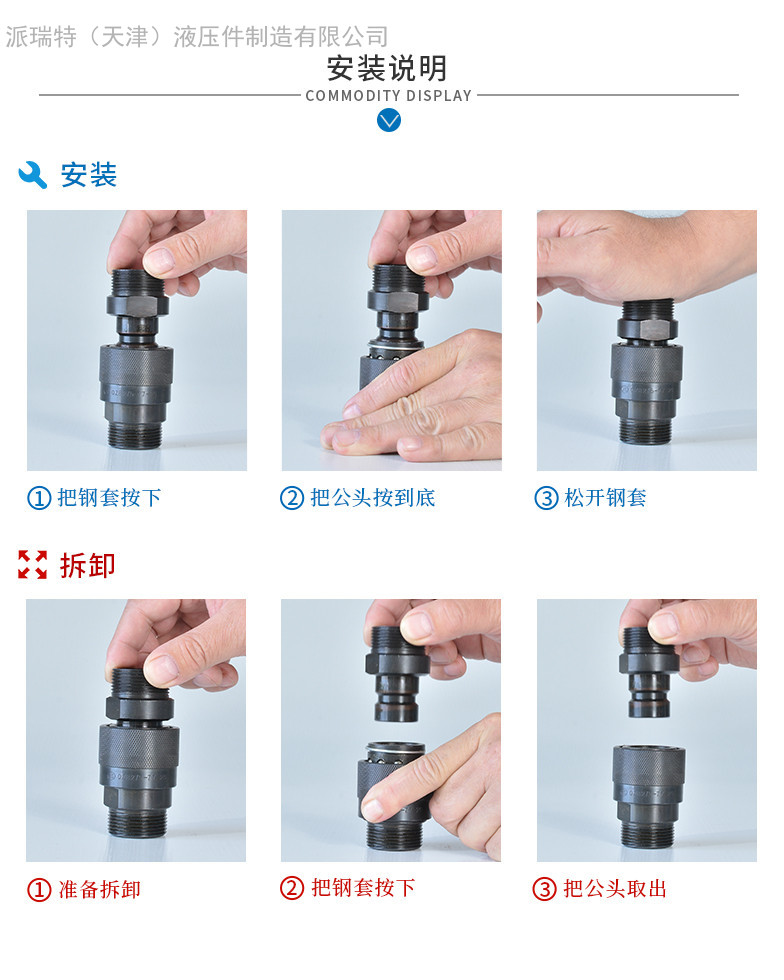 派瑞特（天津）液压件制造有限公司

安装说明

COMMODITY DISPLAY

安装

① 把钢套按下

② 把公头按到底

③ 松开钢套

拆卸

① 准备拆卸

② 把钢套按下

③ 把公头取出