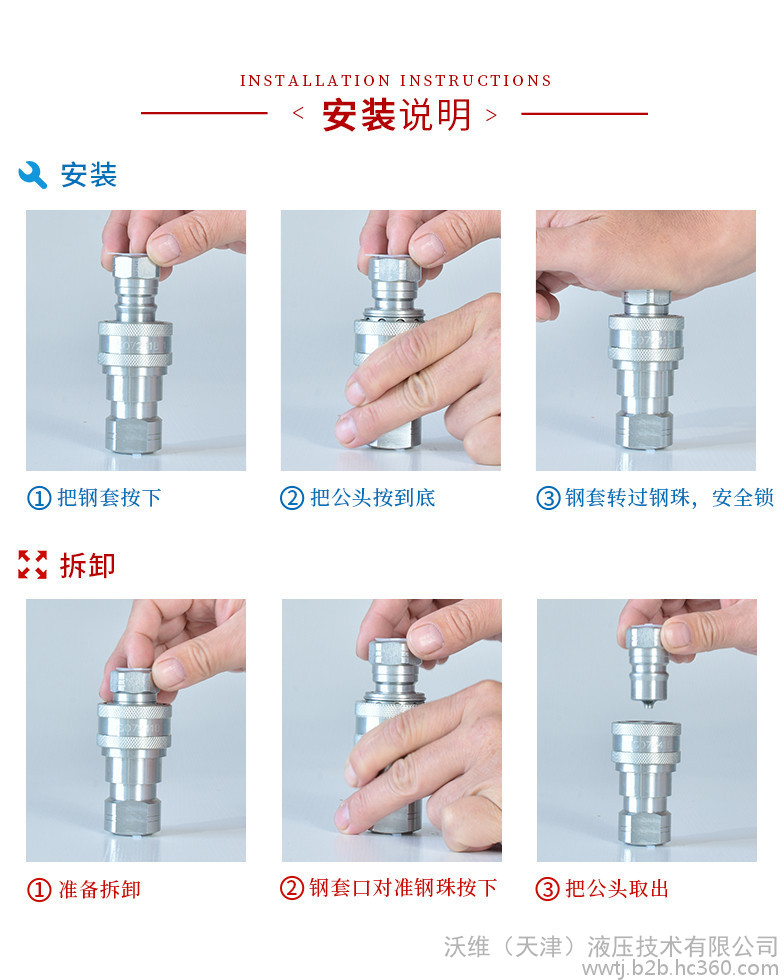 INSTALLATION INSTRUCTIONS

< 安装说明 >

安装

① 把钢套按下

② 把公头按到底

③ 钢套转过钢珠，安全锁

拆卸

① 准备拆卸

② 钢套口对准钢珠按下

③ 把公头取出

沃维（天津）液压技术有限公司
wwtj.b2b.hc360.com