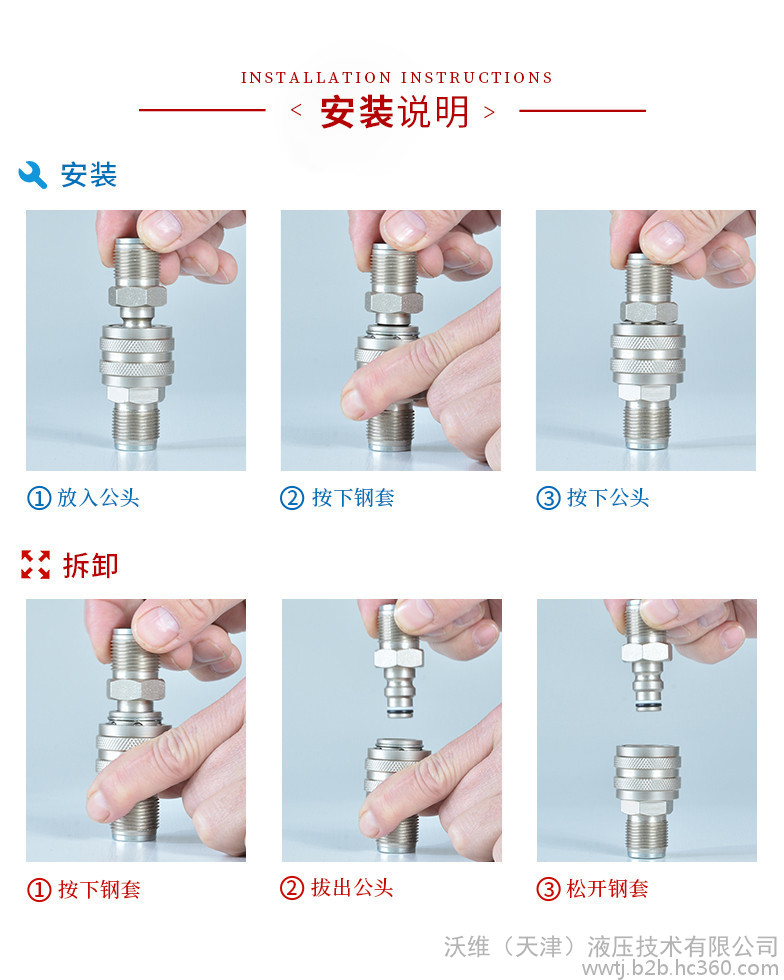 INSTALLATION INSTRUCTIONS

< 安装说明 >

安装

① 放入公头

② 按下钢套

③ 按下公头

拆卸

① 按下钢套

② 拔出公头

③ 松开钢套

沃维（天津）液压技术有限公司
wwtj.b2b.hc360.com