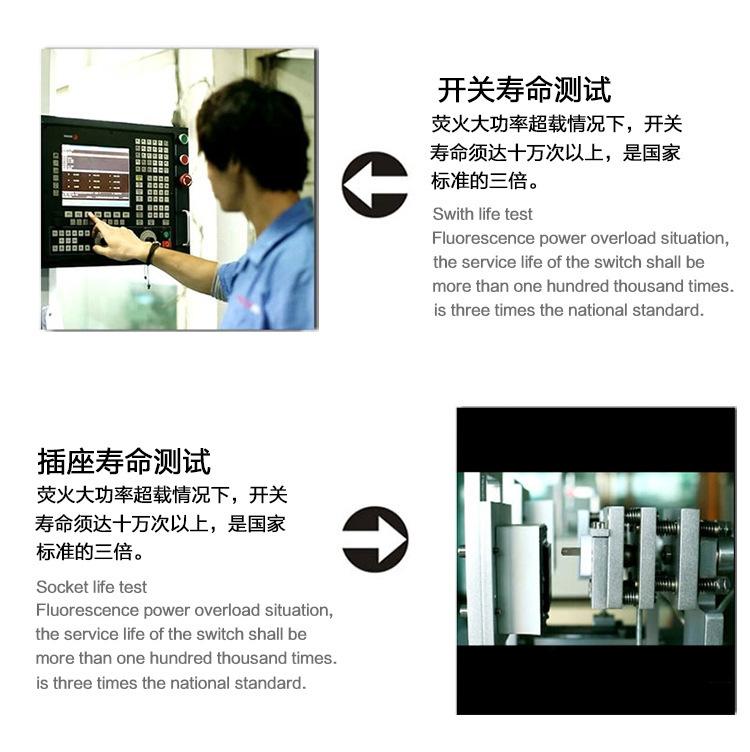 开关寿命测试

荧火大功率超载情况下，开关寿命须达十万次以上，是国家标准的三倍。

Swith life test
Fluorescence power overload situation, the service life of the switch shall be more than one hundred thousand times. is three times the national standard.

插座寿命测试

荧火大功率超载情况下，开关寿命须达十万次以上，是国家标准的三倍。

Socket life test
Fluorescence power overload situation, the service life of the switch shall be more than one hundred thousand times. is three times the national standard.